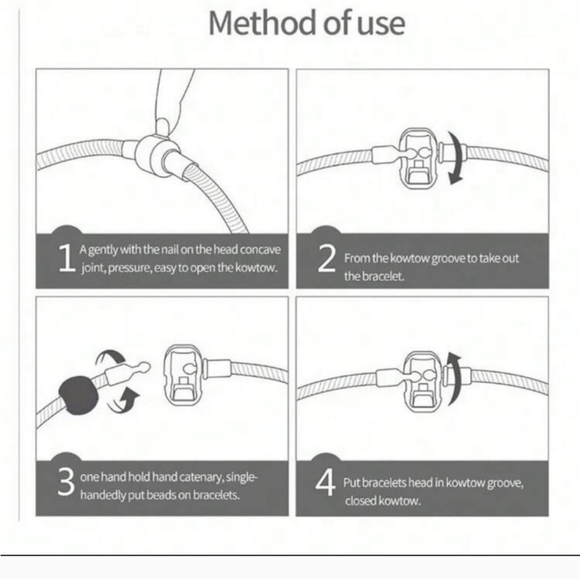 Method of use

1 A gently with the nail on the head concave joint, pressure, easy to open the kowtow.

2 From the kowtow groove to take out the bracelet.

3 one hand hold hand catenary, single-handedly put beads on bracelets.

4 Put bracelets head in kowtow groove, closed kowtow.